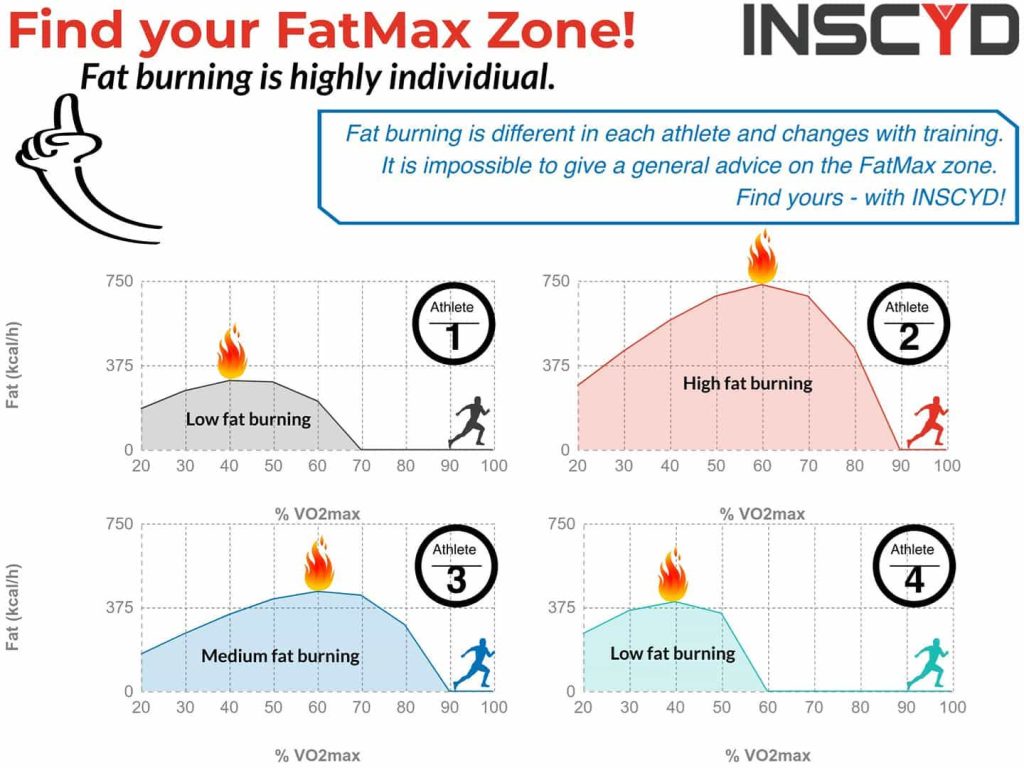 Find your FatMax Zone!

INSCYD

Fat burning is highly individiual.

Fat burning is different in each athlete and changes with training. It is impossible to give a general advice on the FatMax zone. Find yours - with INSCYD!

Fat (kcal/h)

750
375
0

Athlete
1

Low fat burning

20 30 40 50 60 70 80 90 100

% VO2max

750
375
0

Athlete
2

High fat burning

20 30 40 50 60 70 80 90 100

% VO2max

Fat (kcal/h)

750
375
0

Athlete
3

Medium fat burning

20 30 40 50 60 70 80 90 100

% VO2max

750
375
0

Athlete
4

Low fat burning

20 30 40 50 60 70 80 90 100

% VO2max